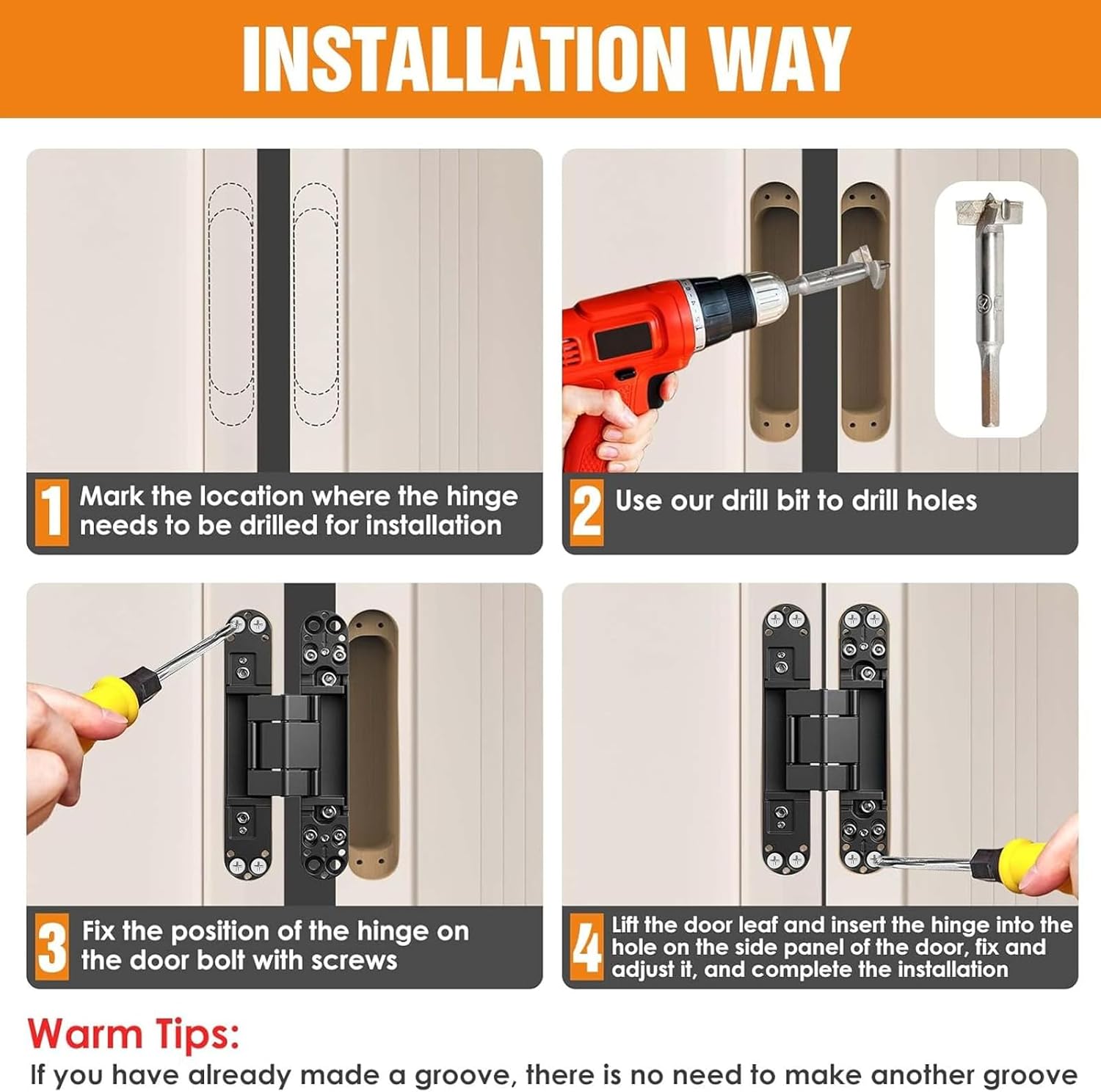 INSTALLATION WAY

1 Mark the location where the hinge needs to be drilled for installation

2 Use our drill bit to drill holes

3 Fix the position of the hinge on the door bolt with screws

4 Lift the door leaf and insert the hinge into the hole on the side panel of the door, fix and adjust it, and complete the installation

Warm Tips:
If you have already made a groove, there is no need to make another groove